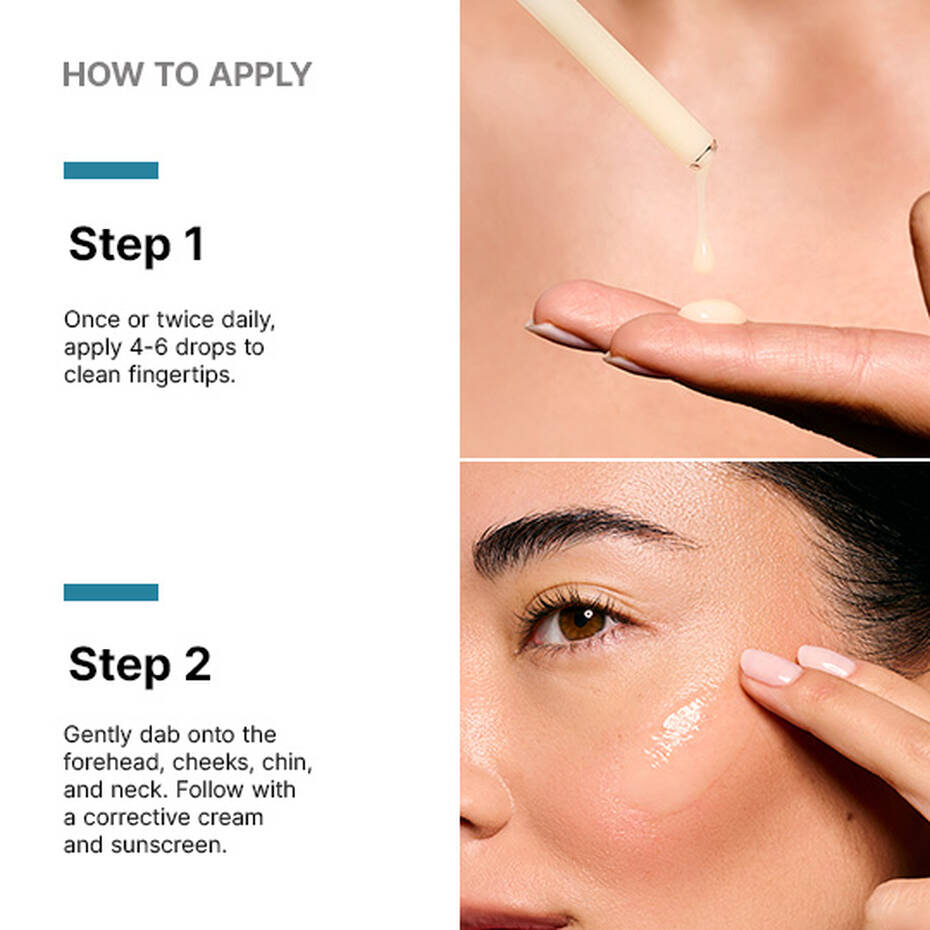 HOW TO APPLY

Step 1

Once or twice daily, apply 4-6 drops to clean fingertips.

Step 2

Gently dab onto the forehead, cheeks, chin, and neck. Follow with a corrective cream and sunscreen.