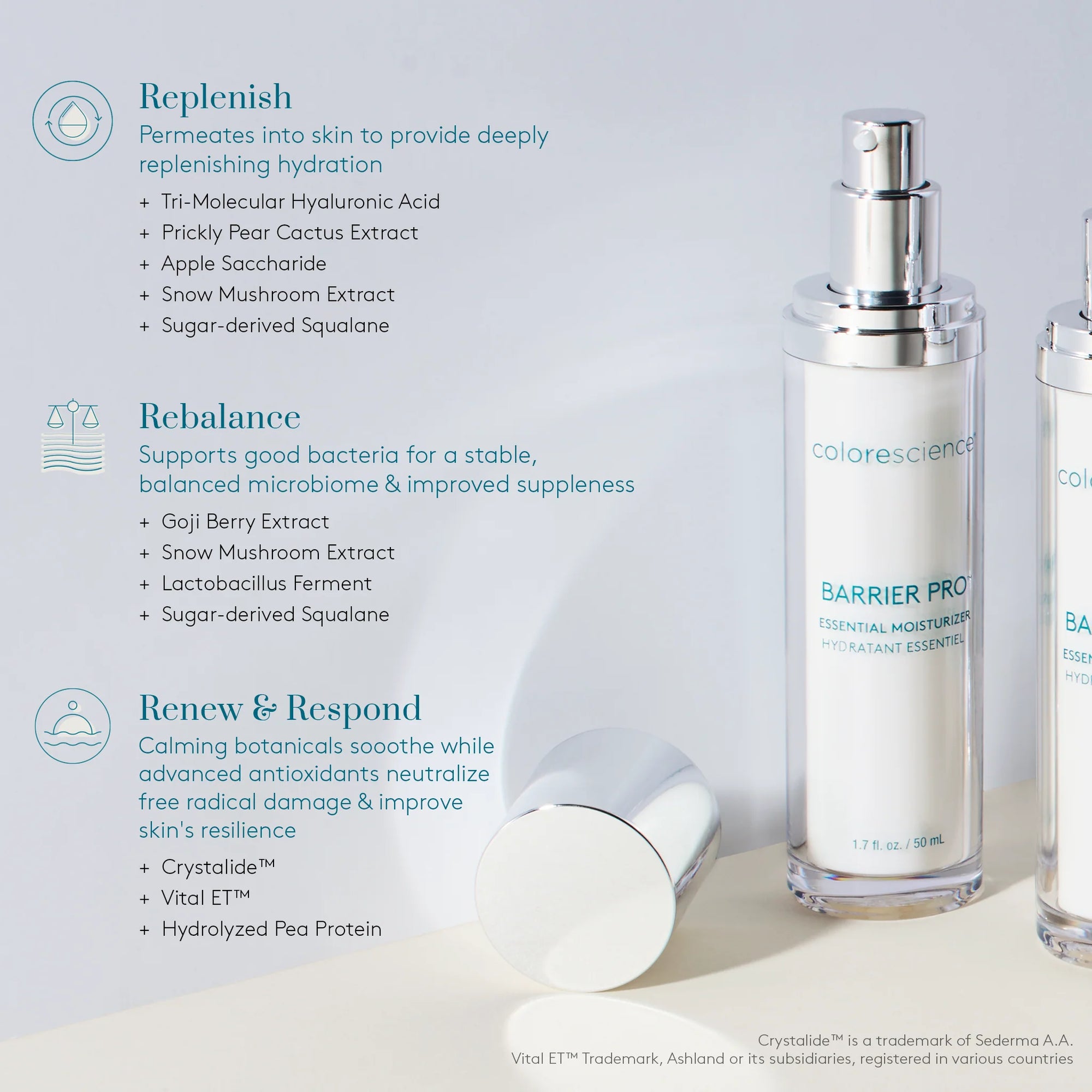 Replenish
Permeates into skin to provide deeply replenishing hydration

+ Tri-Molecular Hyaluronic Acid
+ Prickly Pear Cactus Extract
+ Apple Saccharide
+ Snow Mushroom Extract
+ Sugar-derived Squalane

Rebalance
Supports good bacteria for a stable, balanced microbiome & improved suppleness

+ Goji Berry Extract
+ Snow Mushroom Extract
+ Lactobacillus Ferment
+ Sugar-derived Squalane

Renew & Respond
Calming botanicals sooothe while advanced antioxidants neutralize free radical damage & improve skin's resilience

+ Crystalide™
+ Vital ET™
+ Hydrolyzed Pea Protein

colorescience
BARRIER PRO
ESSENTIAL MOISTURIZER
HYDRATANT ESSENTIEL
1.7 fl. oz. / 50 mL

col
BA
ESSEN
HYD

Crystalide™ is a trademark of Sederma A.A.
Vital ET™ Trademark, Ashland or its subsidiaries, registered in various countries